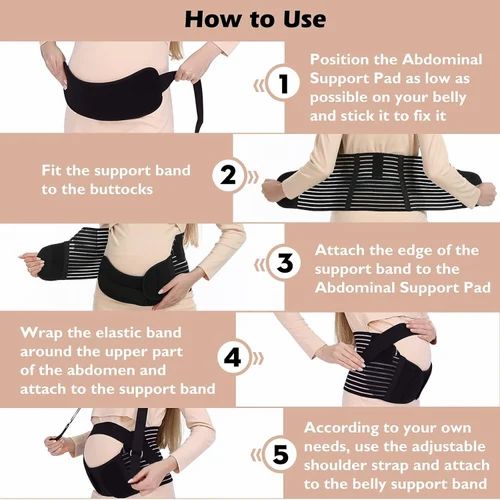 How to Use

1

Position the Abdominal Support Pad as low as possible on your belly and stick it to fix it

Fit the support band to the buttocks

2

3

Attach the edge of the support band to the Abdominal Support Pad

Wrap the elastic band around the upper part of the abdomen and attach to the support band

4

5

According to your own needs, use the adjustable shoulder strap and attach to the belly support band