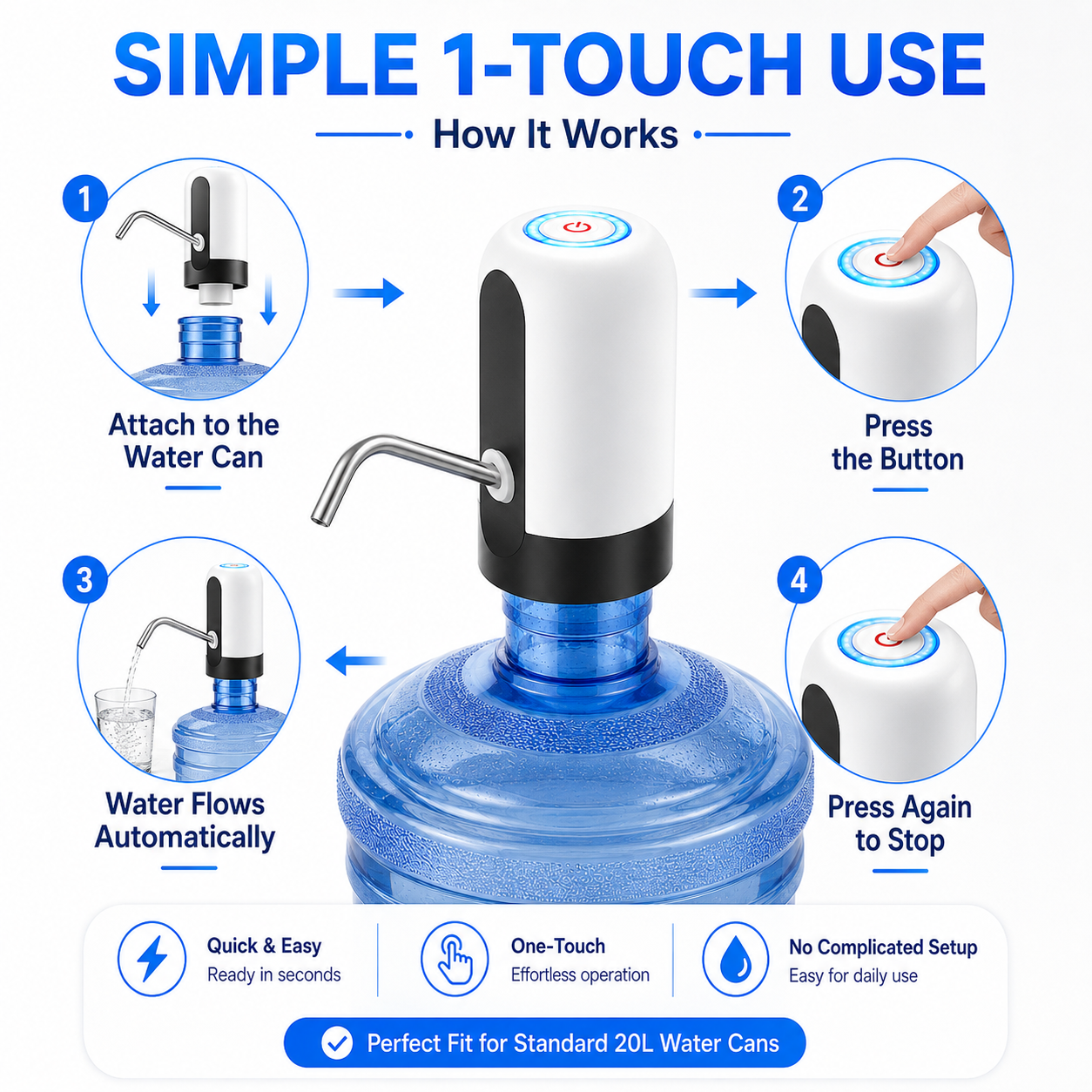 SIMPLE 1-TOUCH USE

How It Works

1
Attach to the Water Can

2
Press the Button

3
Water Flows Automatically

4
Press Again to Stop

Quick & Easy
Ready in seconds

One-Touch
Effortless operation

No Complicated Setup
Easy for daily use

Perfect Fit for Standard 20L Water Cans