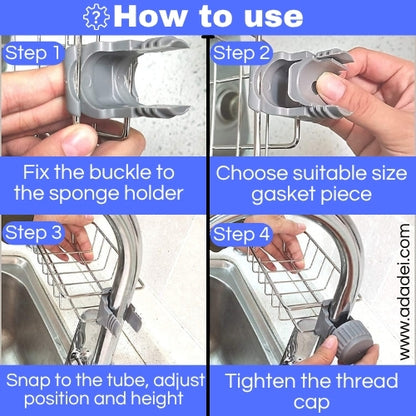 How to use

Step 1

Fix the buckle to the sponge holder

Step 2

Choose suitable size gasket piece

Step 3

Snap to the tube, adjust position and height

Step 4

Tighten the thread cap

www.adadei.com